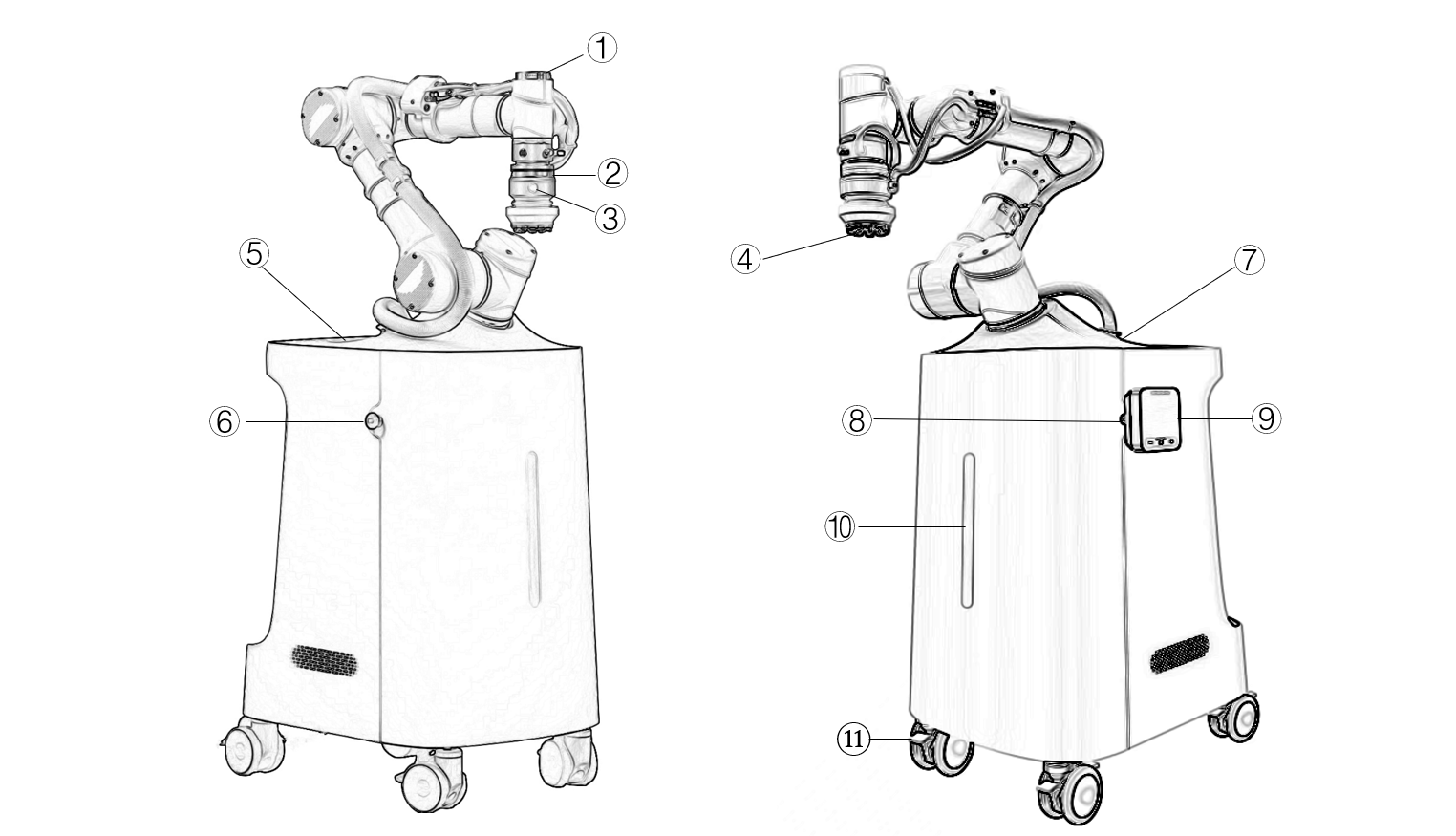 ①
②
③
⑤
⑥
④
⑦
⑧
⑨
⑩
⑪